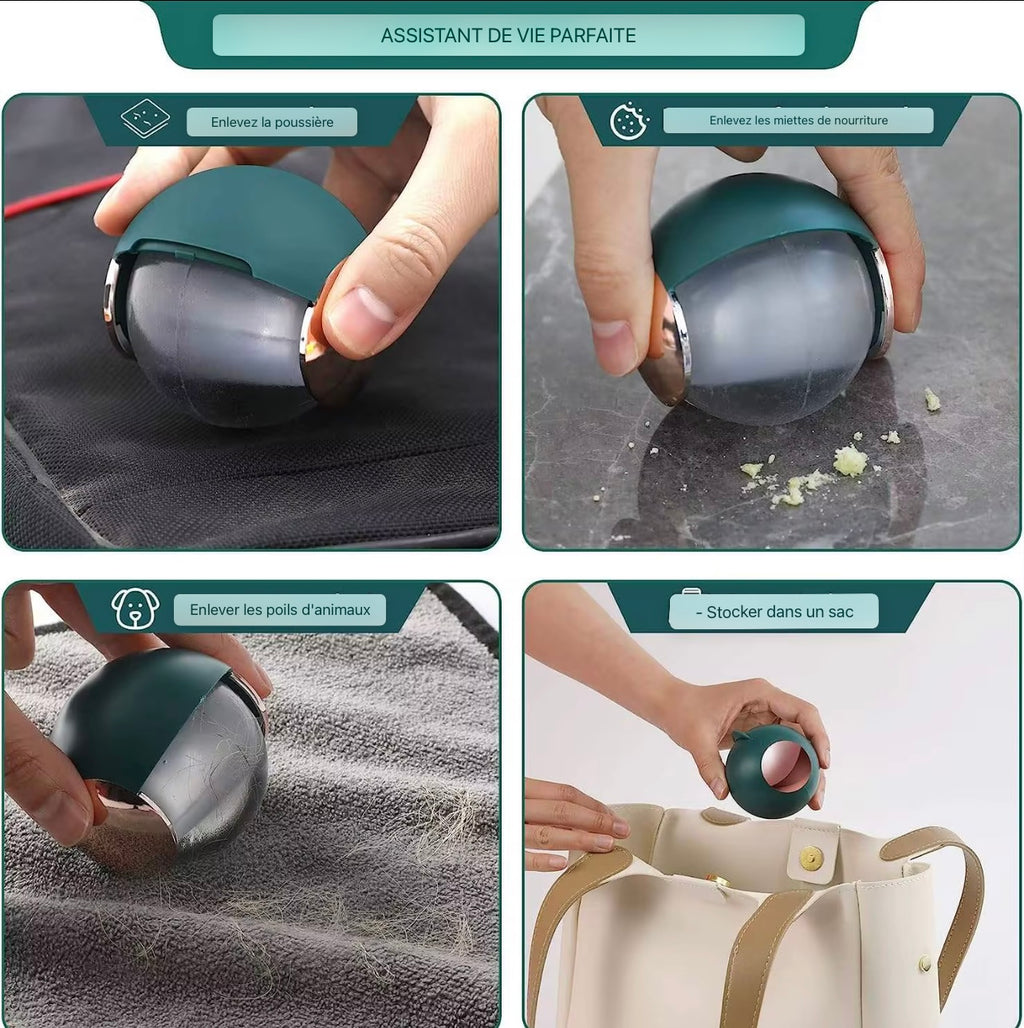 ASSISTANT DE VIE PARFAITE

Enlevez la poussière

Enlevez les miettes de nourriture

Enlever les poils d'animaux

- Stocker dans un sac