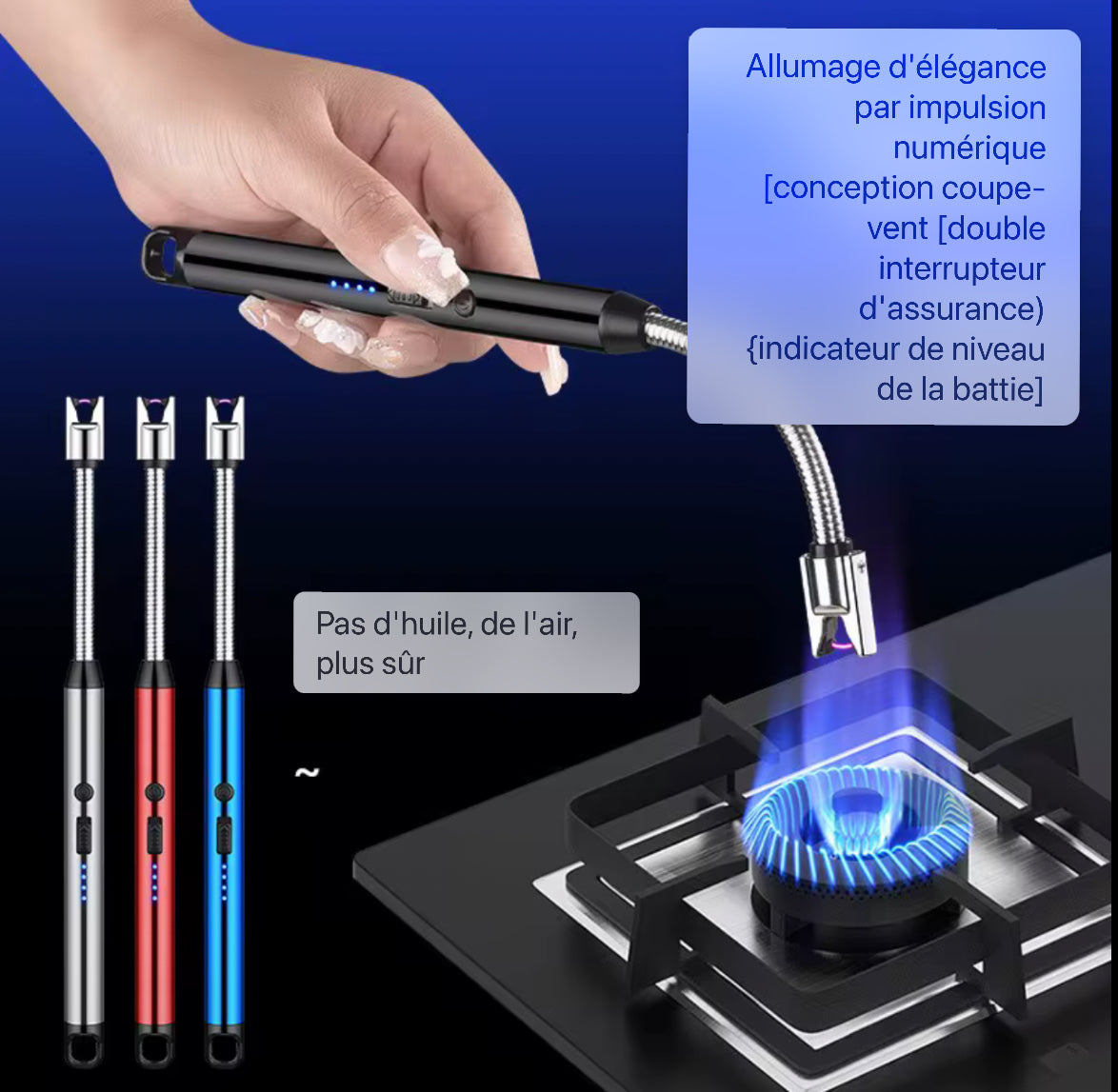 Allumage d'élégance par impulsion numérique [conception coupe-vent [double interrupteur d'assurance) {indicateur de niveau de la battie]

Pas d'huile, de l'air, plus sûr

~